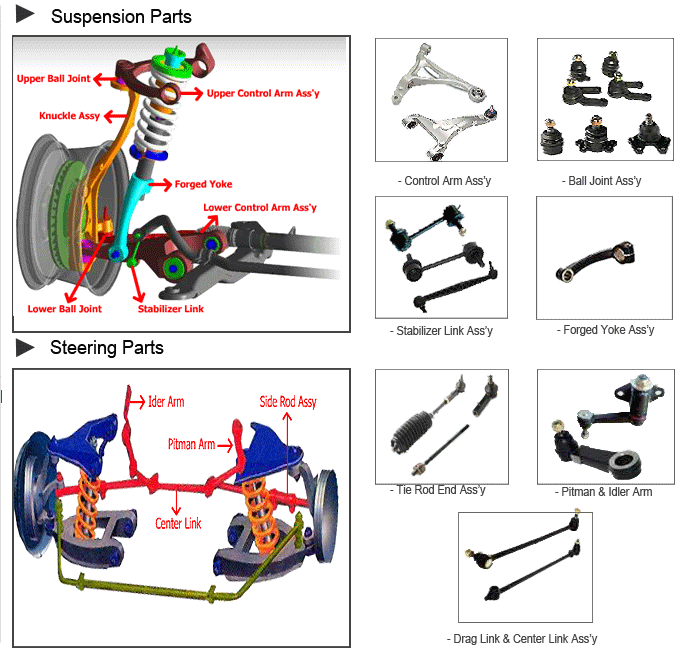 Suspension Parts

Upper Ball Joint

Upper Control Arm Ass'y

Knuckle Assy

Forged Yoke

Lower Control Arm Ass'y

Lower Ball Joint

Stabilizer Link

- Control Arm Ass'y

- Ball Joint Ass'y

- Stabilizer Link Ass'y

- Forged Yoke Ass'y

Steering Parts

Ider Arm

Side Rod Assy

Pitman Arm

Center Link

- Tie Rod End Ass'y

- Pitman & Idler Arm

- Drag Link & Center Link Ass'y